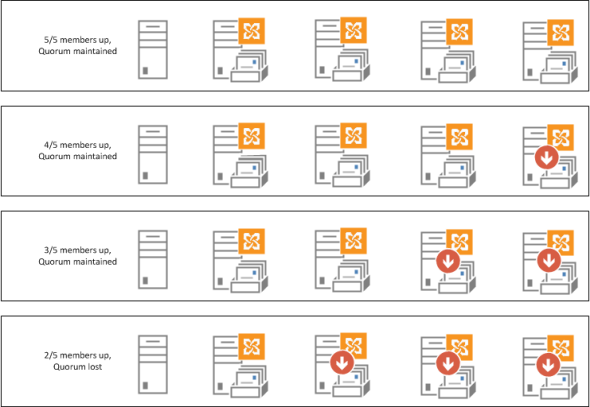 5/5 members up, Quorum maintained

4/5 members up, Quorum maintained

3/5 members up, Quorum maintained

2/5 members up, Quorum lost